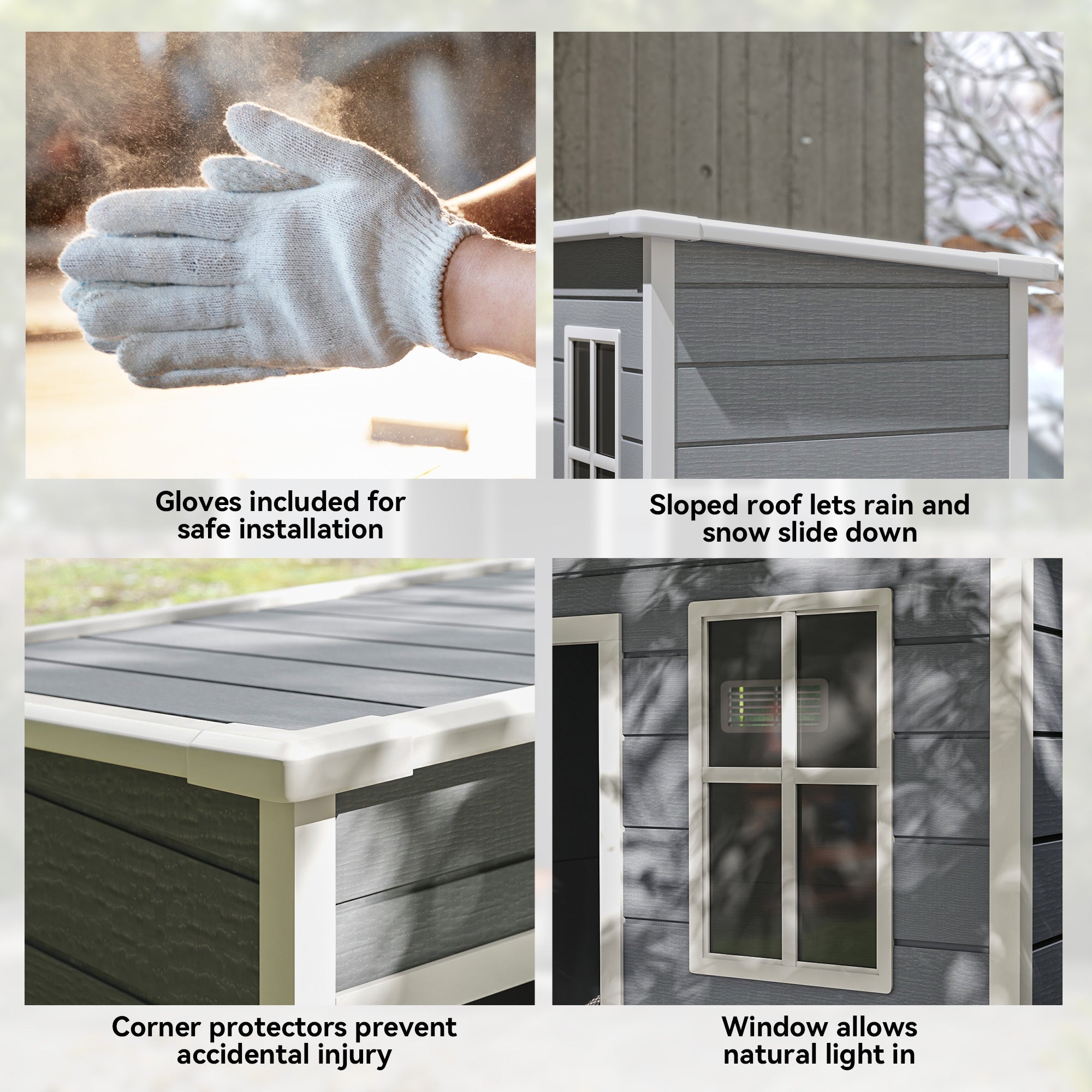 Gloves included for safe installation

Sloped roof lets rain and snow slide down

Corner protectors prevent accidental injury

Window allows natural light in